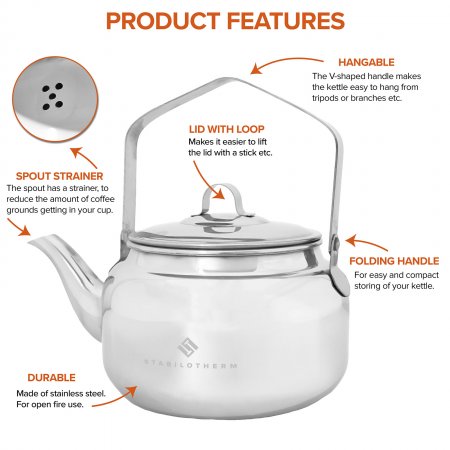 PRODUCT FEATURES

HANGABLE
The V-shaped handle makes the kettle easy to hang from tripods or branches etc.

LID WITH LOOP
Makes it easier to lift the lid with a stick etc.

SPOUT STRAINER
The spout has a strainer, to reduce the amount of coffee grounds getting in your cup.

FOLDING HANDLE
For easy and compact storing of your kettle.

STABILOTHERM

DURABLE
Made of stainless steel. For open fire use.